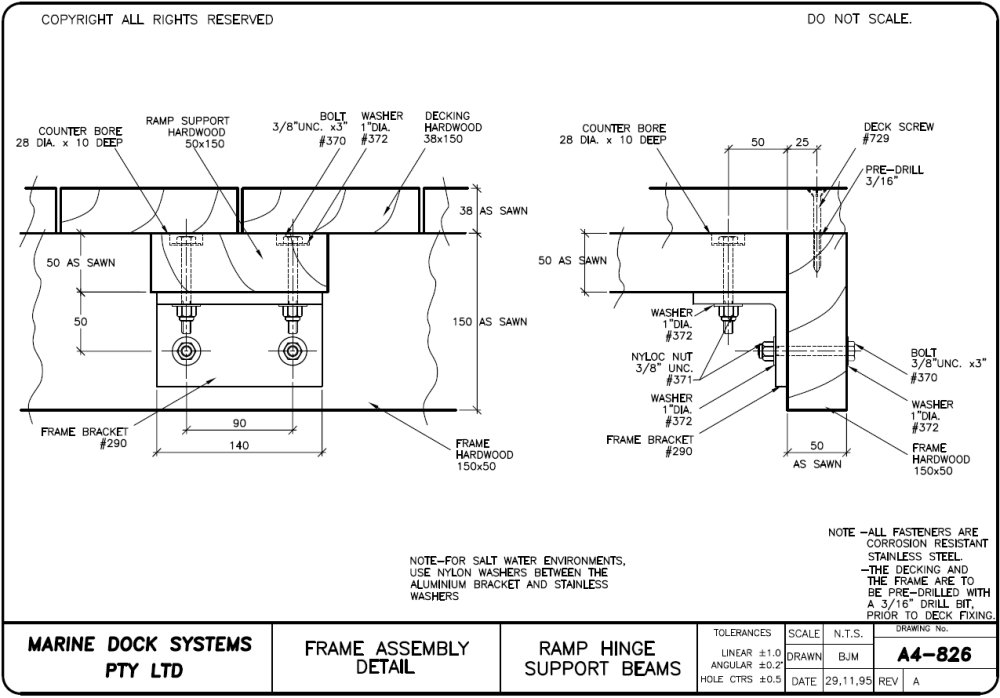 COPYRIGHT ALL RIGHTS RESERVED

DO NOT SCALE.

COUNTER BORE
28 DIA. x 10 DEEP

RAMP SUPPORT
HARDWOOD
50x150

BOLT
3/8"UNC. x3"
#370

WASHER
1"DIA.
#372

DECKING
HARDWOOD
38x150

38 AS SAWN

50 AS SAWN

50

150 AS SAWN

FRAME BRACKET
#290

90

140

FRAME
HARDWOOD
150x50

COUNTER BORE
28 DIA. x 10 DEEP

50

25

DECK SCREW
#729

PRE-DRILL
3/16"

50 AS SAWN

WASHER
1"DIA.
#372

NYLOC NUT
3/8" UNC.
#371

WASHER
1"DIA.
#372

FRAME BRACKET
#290

BOLT
3/8"UNC. x3"
#370

WASHER
1"DIA.
#372

50

AS SAWN

FRAME
HARDWOOD
150x50

NOTE-FOR SALT WATER ENVIRONMENTS, USE NYLON WASHERS BETWEEN THE ALUMINIUM BRACKET AND STAINLESS WASHERS

NOTE -ALL FASTENERS ARE CORROSION RESISTANT STAINLESS STEEL.
-THE DECKING AND THE FRAME ARE TO BE PRE-DRILLED WITH A 3/16" DRILL BIT, PRIOR TO DECK FIXING.

MARINE DOCK SYSTEMS PTY LTD

FRAME ASSEMBLY DETAIL

RAMP HINGE SUPPORT BEAMS

TOLERANCES
LINEAR ±1.0
ANGULAR ±0.2°
HOLE CTRS ±0.5

SCALE N.T.S.
DRAWN BJM
DATE 29,11,95

DRAWING No.
A4-826
REV A